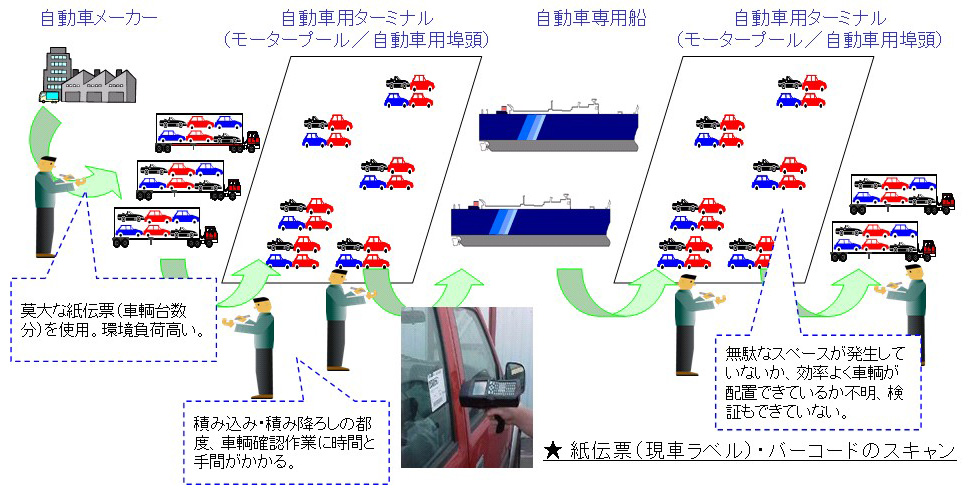 自動車メーカー

自動車用ターミナル
（モータープール／自動車用埠頭）

自動車専用船

自動車用ターミナル
（モータープール／自動車用埠頭）

莫大な紙伝票（車輌台数分）を使用。環境負荷高い。

積み込み・積み降ろしの都度、車輌確認作業に時間と手間がかかる。

無駄なスペースが発生していないか、効率よく車輌が配置できているか不明、検証もできていない。

★ 紙伝票（現車ラベル）・バーコードのスキャン