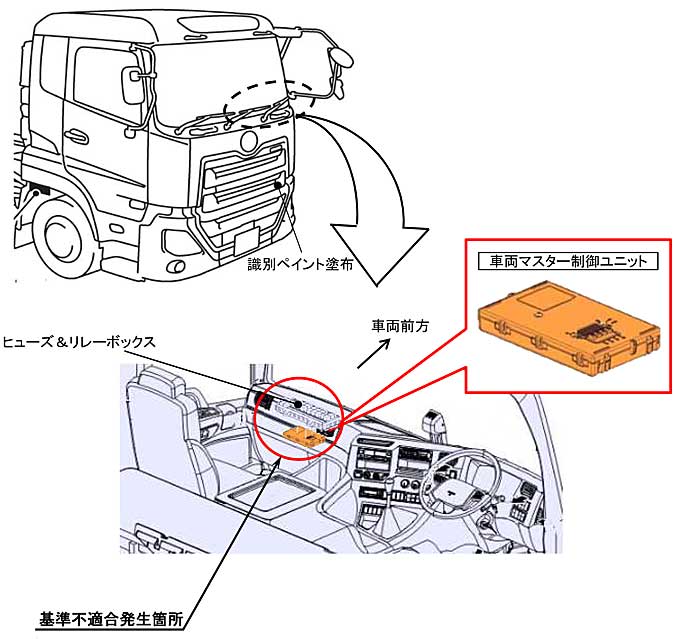 識別ペイント塗布

車両マスター制御ユニット

車両前方

ヒューズ＆リレーボックス

基準不適合発生箇所