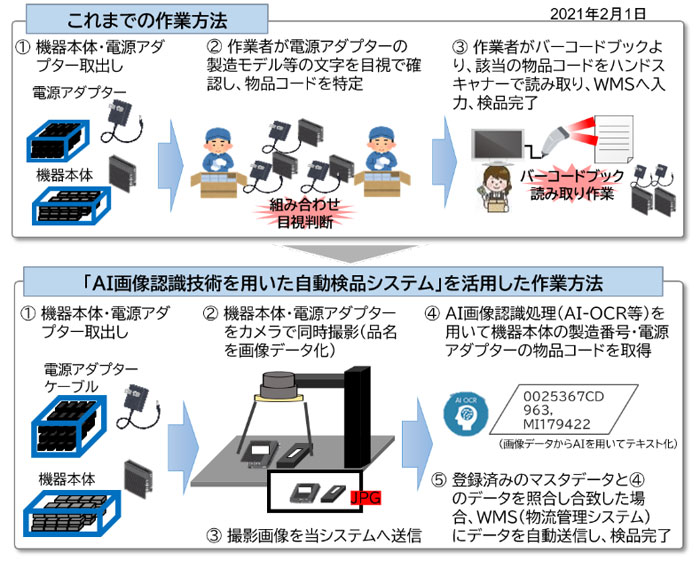 これまでの作業方法

2021年2月1日

① 機器本体・電源アダプター取出し

電源アダプター

機器本体

② 作業者が電源アダプターの製造モデル等の文字を目視で確認し、物品コードを特定

組み合わせ
目視判断

③ 作業者がバーコードブックより、該当の物品コードをハンドスキャナーで読み取り、WMSへ入力、検品完了

バーコードブック
読み取り作業

「AI画像認識技術を用いた自動検品システム」を活用した作業方法

① 機器本体・電源アダプター取出し

電源アダプター
ケーブル

機器本体

② 機器本体・電源アダプターをカメラで同時撮影（品名を画像データ化）

JPG

③ 撮影画像を当システムへ送信

④ AI画像認識処理（AI-OCR等）を用いて機器本体の製造番号・電源アダプターの物品コードを取得

AI OCR

0025367CD
963,
MI179422

（画像データからAIを用いてテキスト化）

⑤ 登録済みのマスタデータと④のデータを照合し合致した場合、WMS（物流管理システム）にデータを自動送信し、検品完了