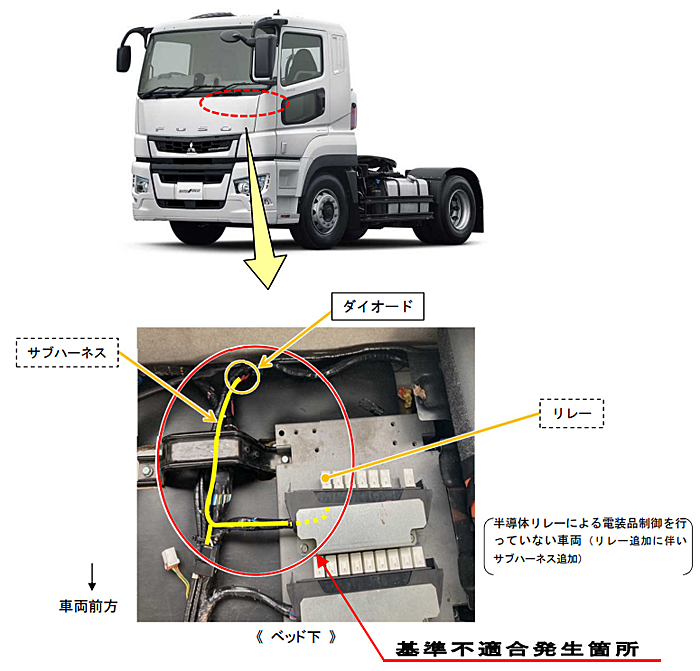 FUSO

ダイオード

サブハーネス

リレー

半導体リレーによる電装品制御を行っていない車両（リレー追加に伴いサブハーネス追加）

車両前方

《 ベッド下 》

基準不適合発生箇所