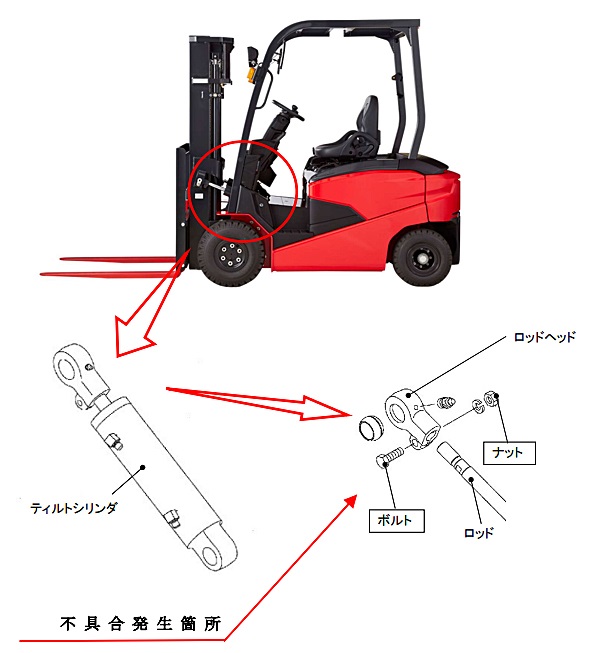 ロッドヘッド

ナット

ティルトシリンダ

ボルト

ロッド

不具合発生箇所