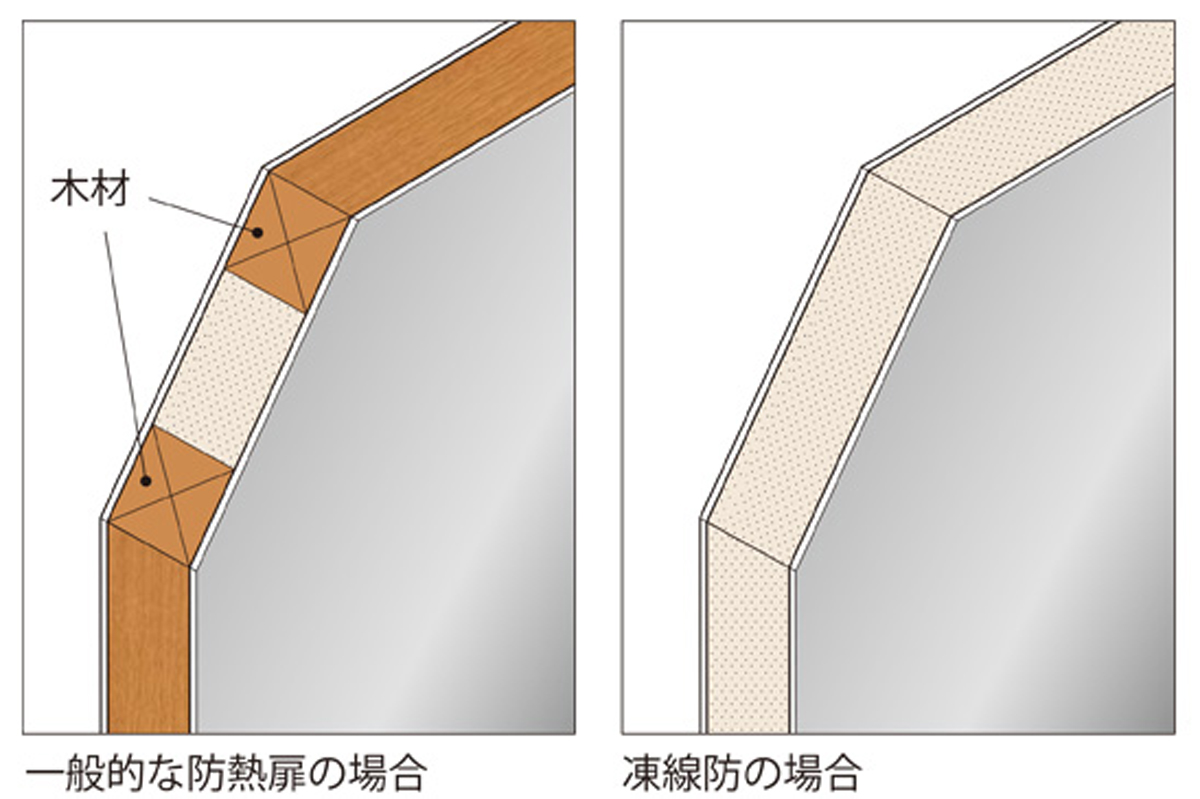 木材

一般的な防熱扉の場合

凍線防の場合