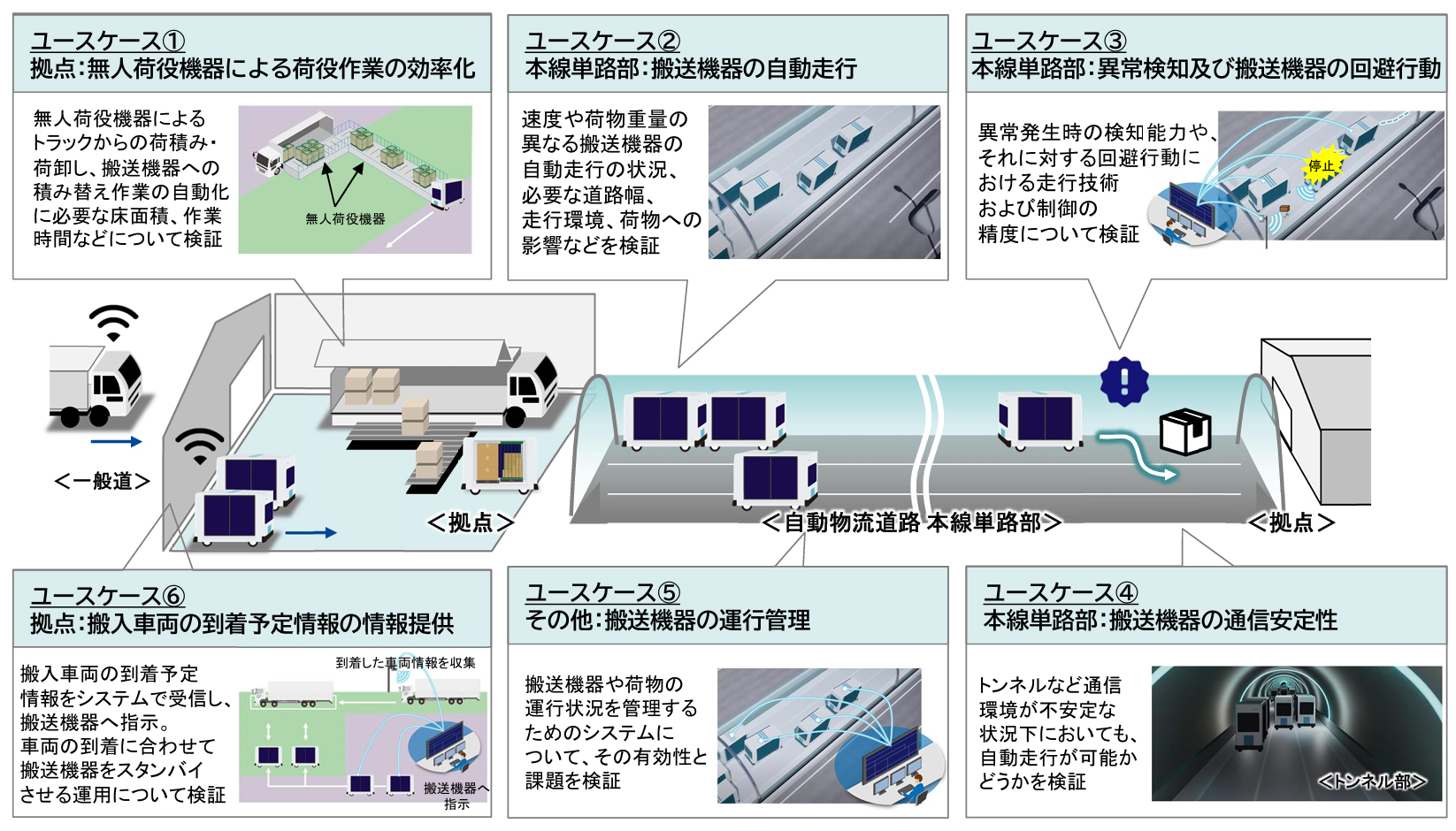 ユースケース①
拠点：無人荷役機器による荷役作業の効率化

無人荷役機器によるトラックからの荷積み・荷卸し、搬送機器への積み替え作業の自動化に必要な床面積、作業時間などについて検証

無人荷役機器

ユースケース②
本線単路部：搬送機器の自動走行

速度や荷物重量の異なる搬送機器の自動走行の状況、必要な道路幅、走行環境、荷物への影響などを検証

ユースケース③
本線単路部：異常検知及び搬送機器の回避行動

異常発生時の検知能力や、それに対する回避行動における走行技術および制御の精度について検証

停止

＜一般道＞

＜拠点＞

＜自動物流道路 本線単路部＞

＜拠点＞

ユースケース⑥
拠点：搬入車両の到着予定情報の情報提供

搬入車両の到着予定情報をシステムで受信し、搬送機器へ指示。車両の到着に合わせて搬送機器をスタンバイさせる運用について検証

到着した車両情報を収集

搬送機器へ指示

ユースケース⑤
その他：搬送機器の運行管理

搬送機器や荷物の運行状況を管理するためのシステムについて、その有効性と課題を検証

ユースケース④
本線単路部：搬送機器の通信安定性

トンネルなど通信環境が不安定な状況下においても、自動走行が可能かどうかを検証

<トンネル部>